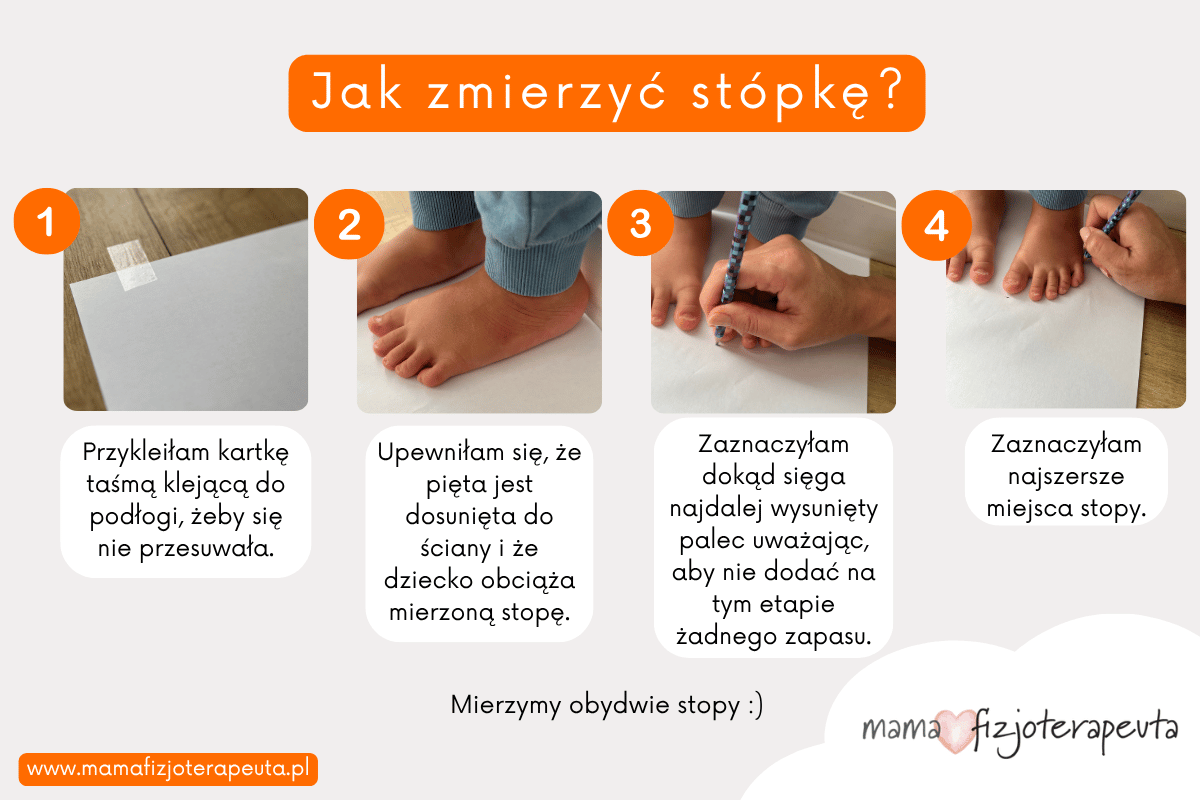 Jak zmierzyć stópkę?

1

Przykleiłam kartkę taśmą klejącą do podłogi, żeby się nie przesuwała.

2

Upewniłam się, że pięta jest dosunięta do ściany i że dziecko obciąża mierzoną stopę.

3

Zaznaczyłam dokąd sięga najdalej wysunięty palec uważając, aby nie dodać na tym etapie żadnego zapasu.

4

Zaznaczyłam najszersze miejsca stopy.

Mierzymy obydwie stopy :)

mama fizjoterapeuta

www.mamafizjoterapeuta.pl